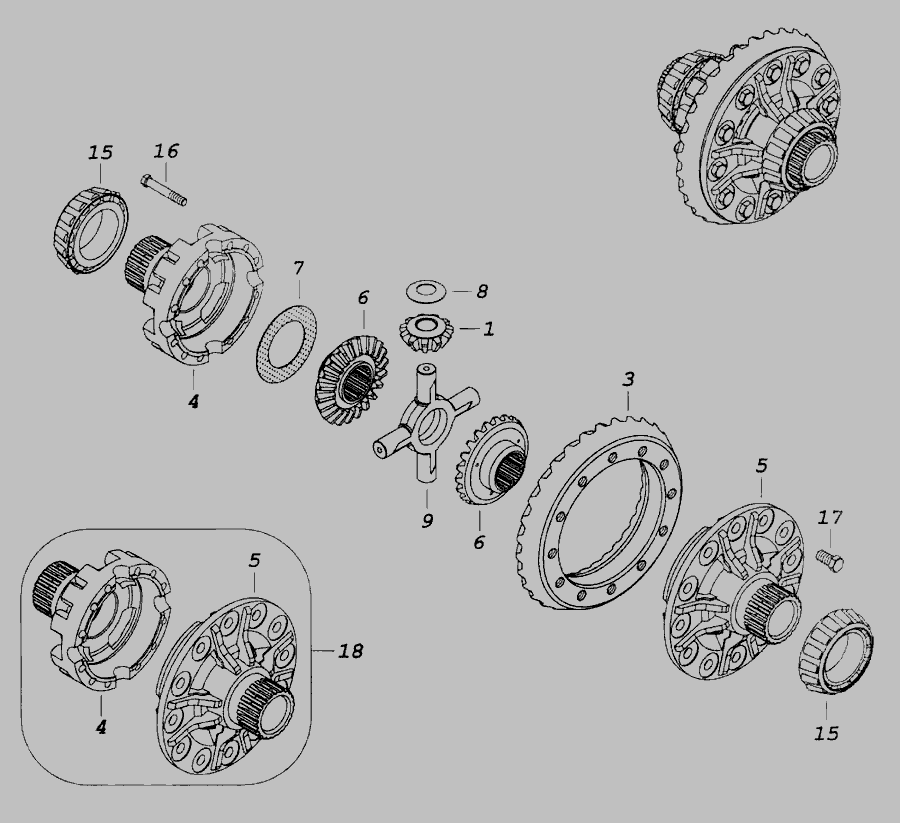 15
16
7
8
6
1
4
3
9
6
5
17
5
18
4
15