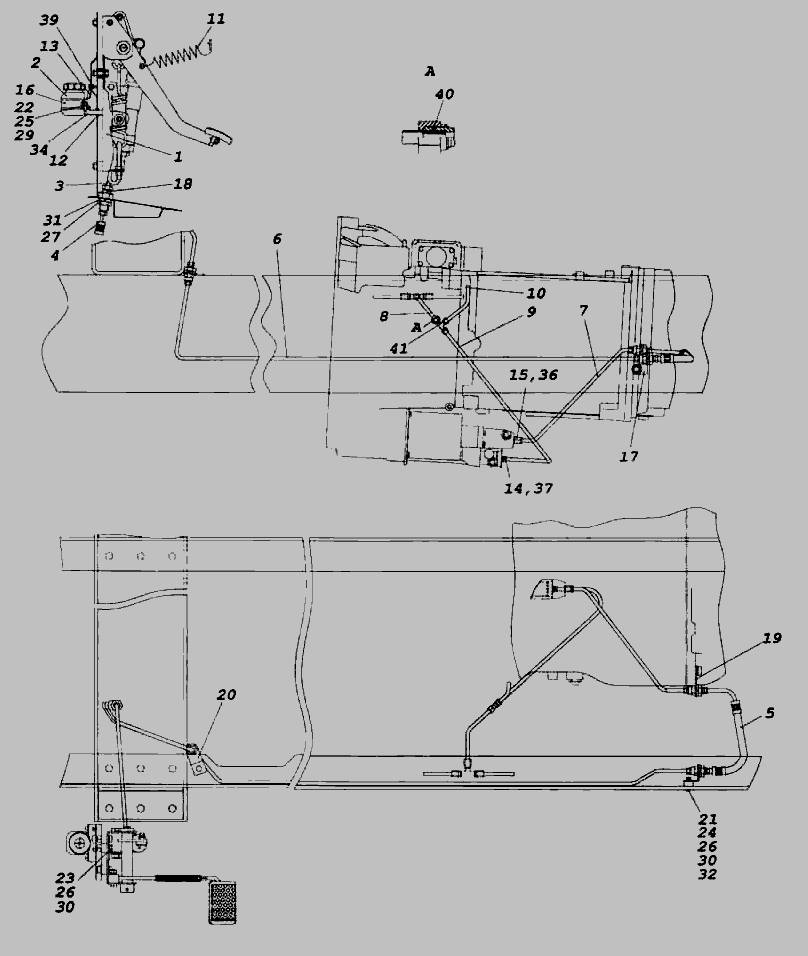 39
11
13
2
16
22
25
29
34
12
1
3
18
31
27
4
A
40
6
10
8
A
41
9
7
15,36
17
14,37
19
20
5
21
24
26
30
32
23
26
30