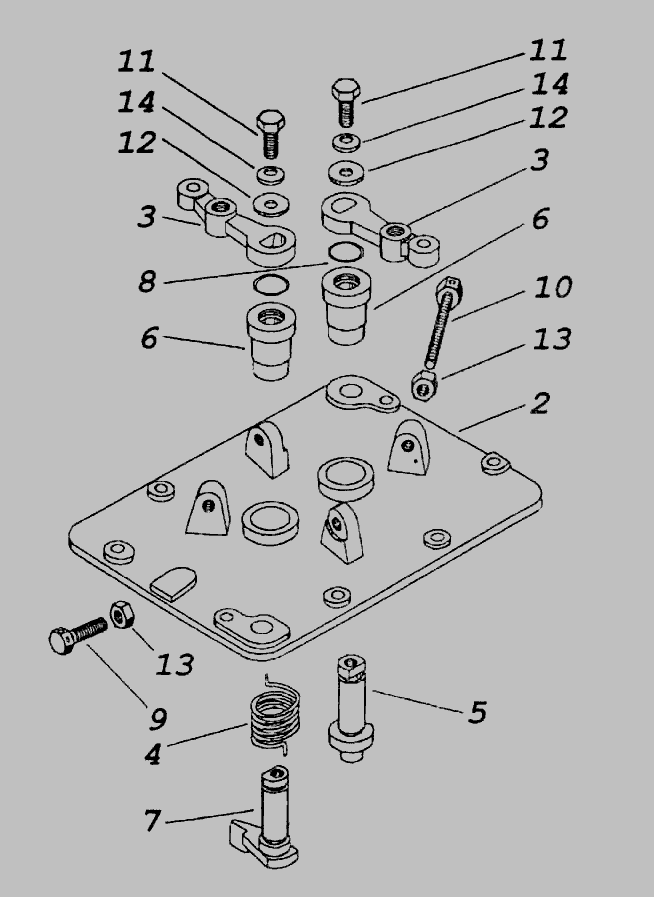 11
14
12
3
8
6
11
14
12
3
6
10
13
2
13
9
4
5
7