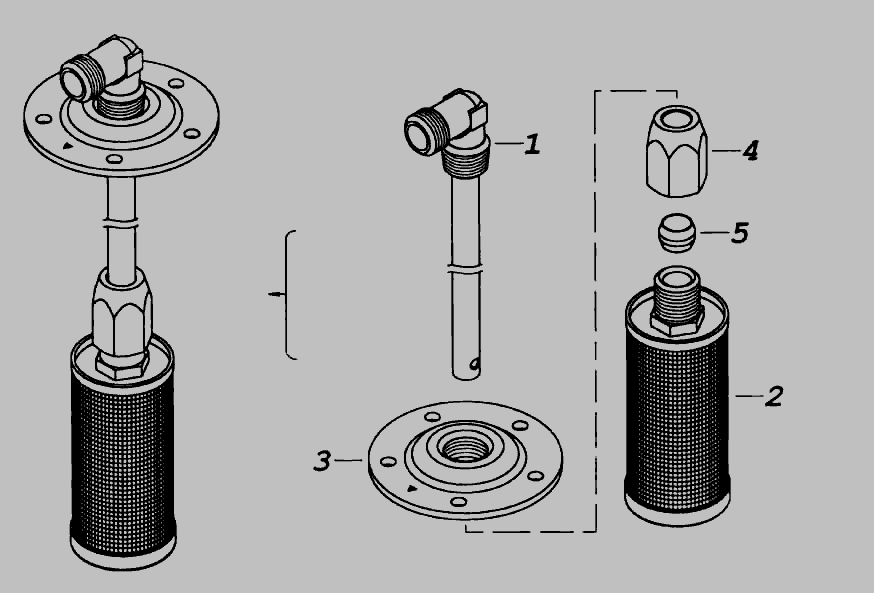 1
4
5
2
3