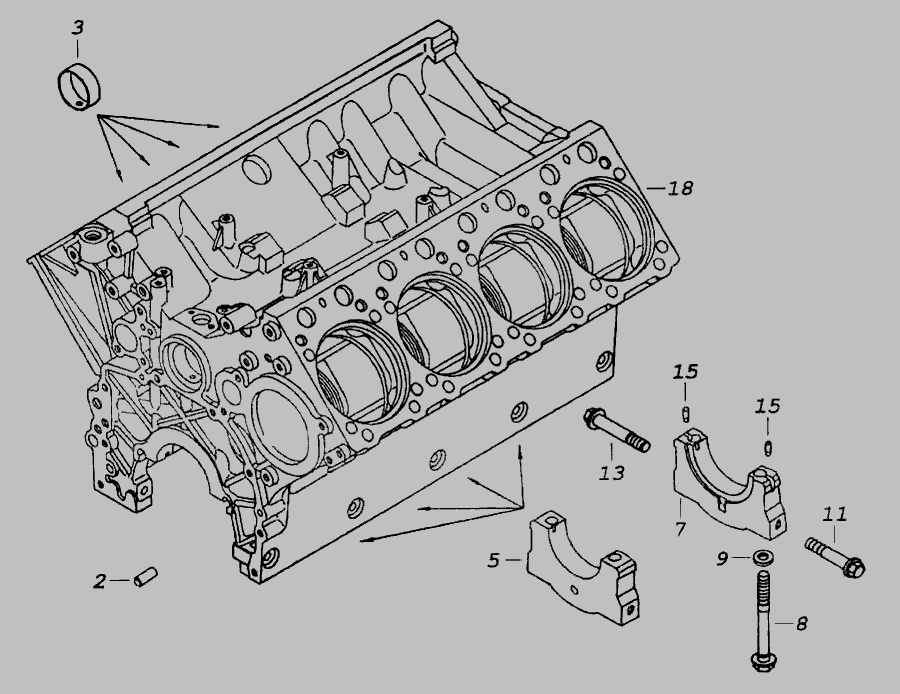 3
18
15
15
13
7
11
5
9
2
8