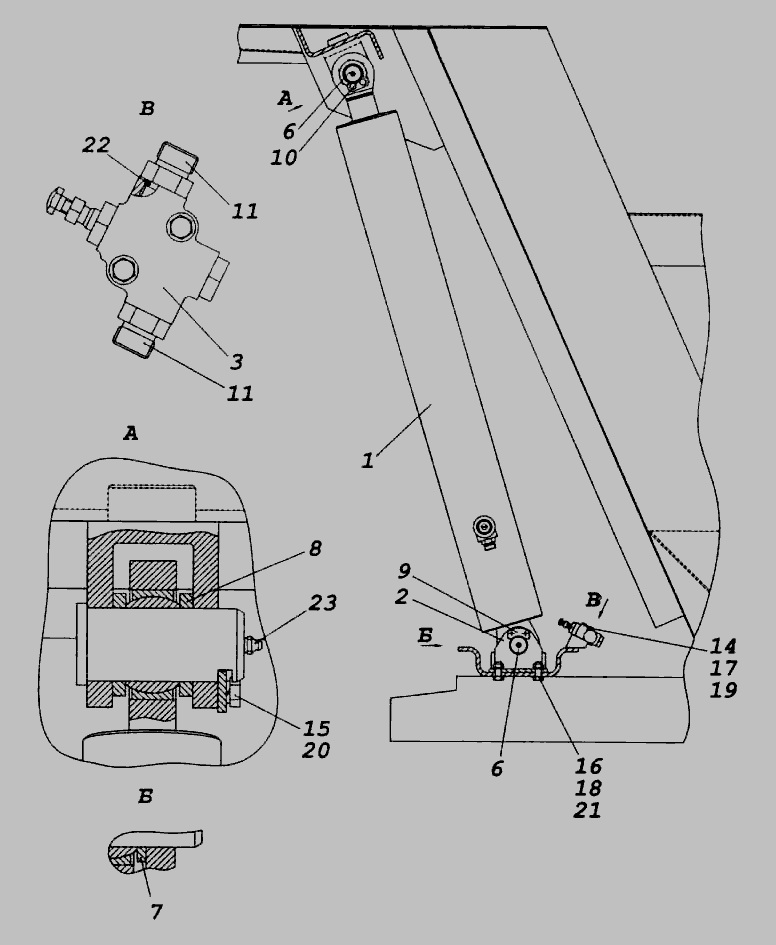 В
22
11
3
11
А
8
23
15
20
Б
7
А
6
10
1
9
2
Б
В
14
17
19
6
16
18
21