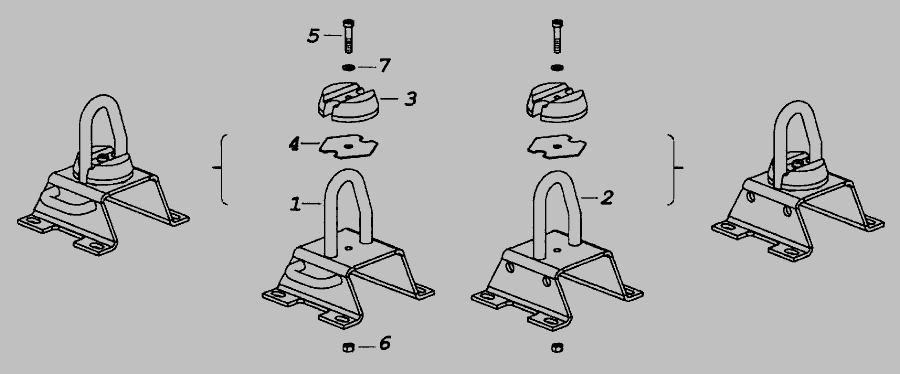 5
7
3
4
1
2
6