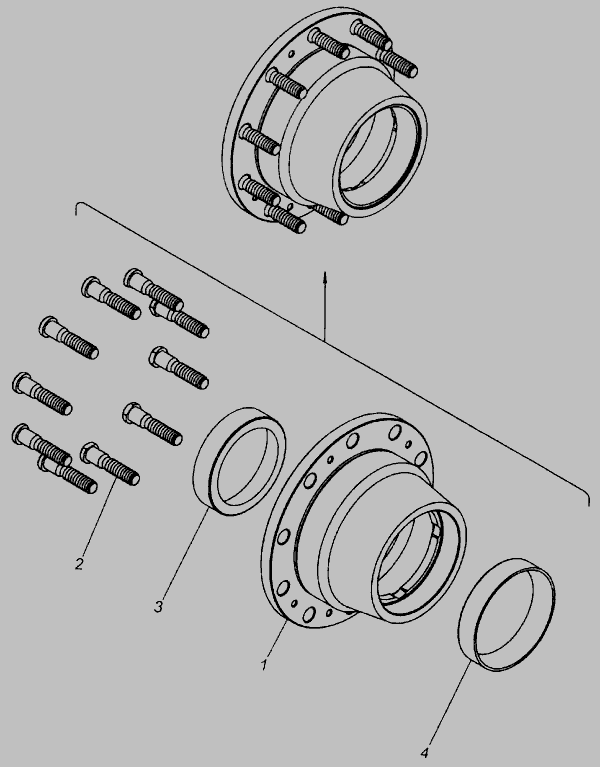 2
3
1
4