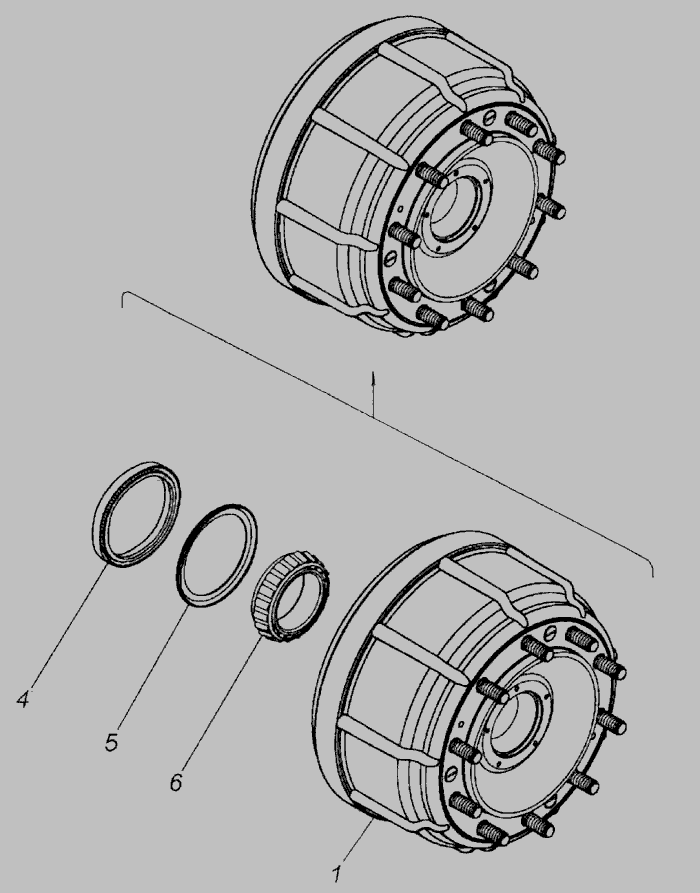 4
5
6
1