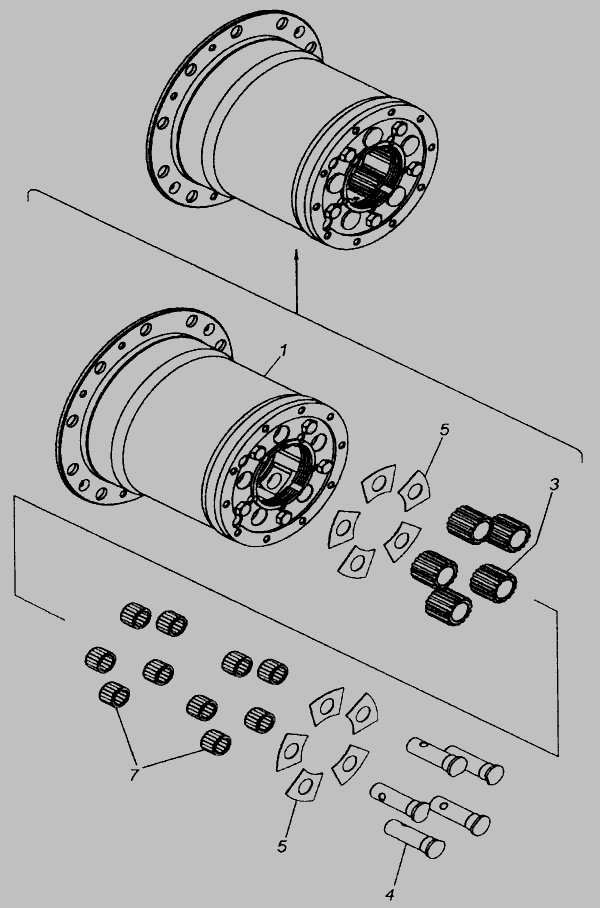 1
5
3
7
5
4