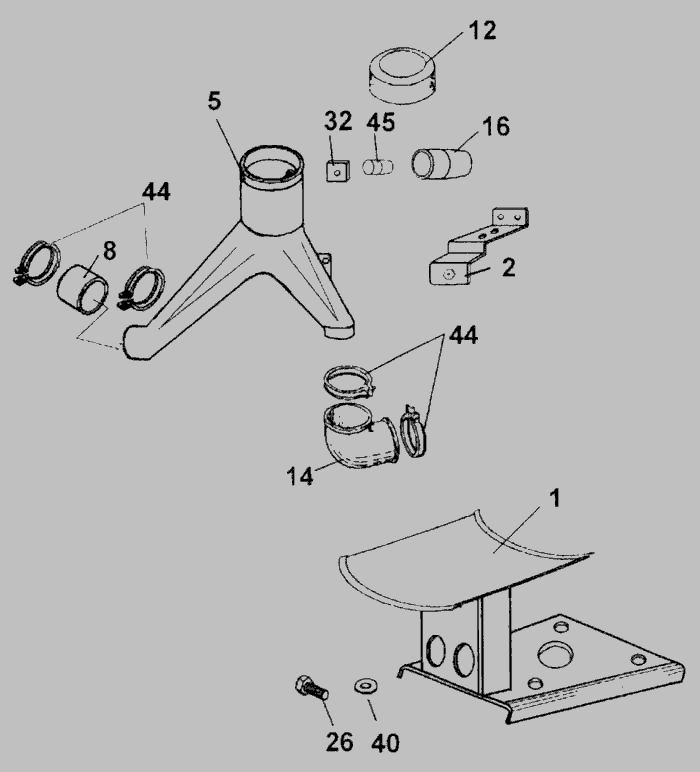 12
5
32
45
16
44
8
2
44
14
1
26
40