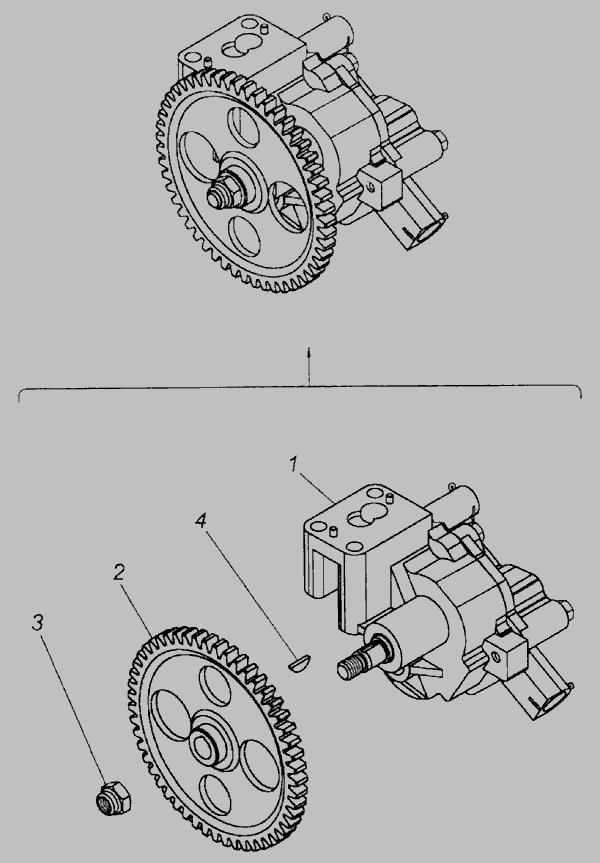 1
4
2
3