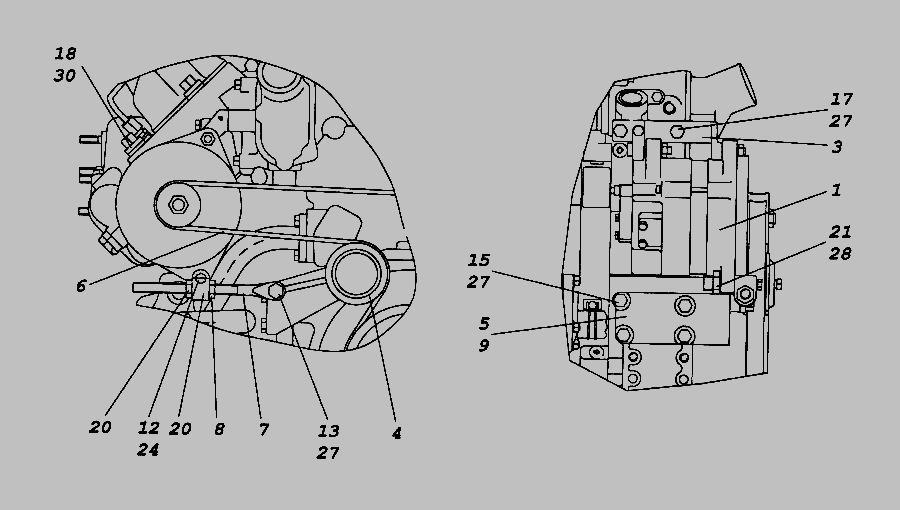 18
30
6
20
12
24
20
8
7
13
27
4
17
27
3
1
21
28
15
27
5
9