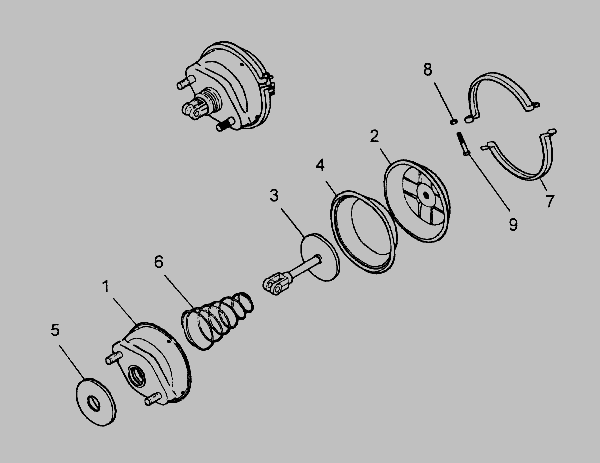 8
2
4
3
7
9
6
1
5