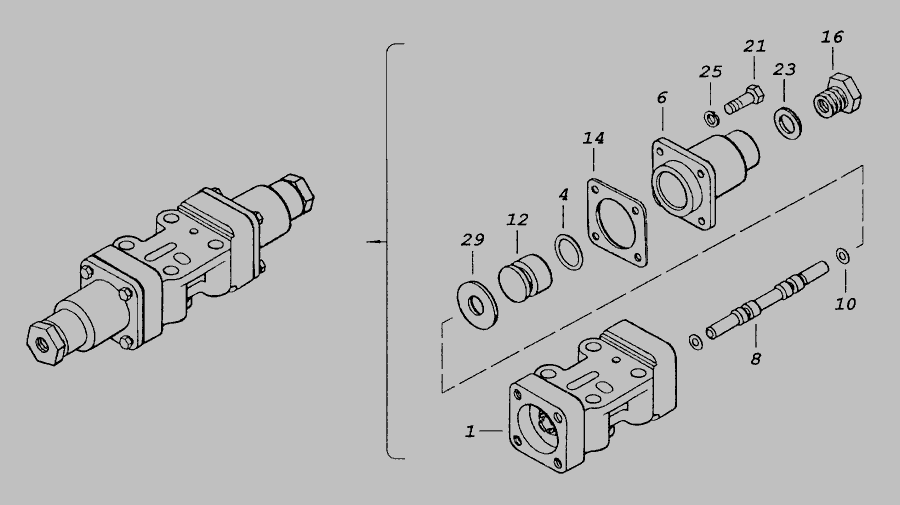 21
16
25
23
6
14
4
12
29
10
8
1