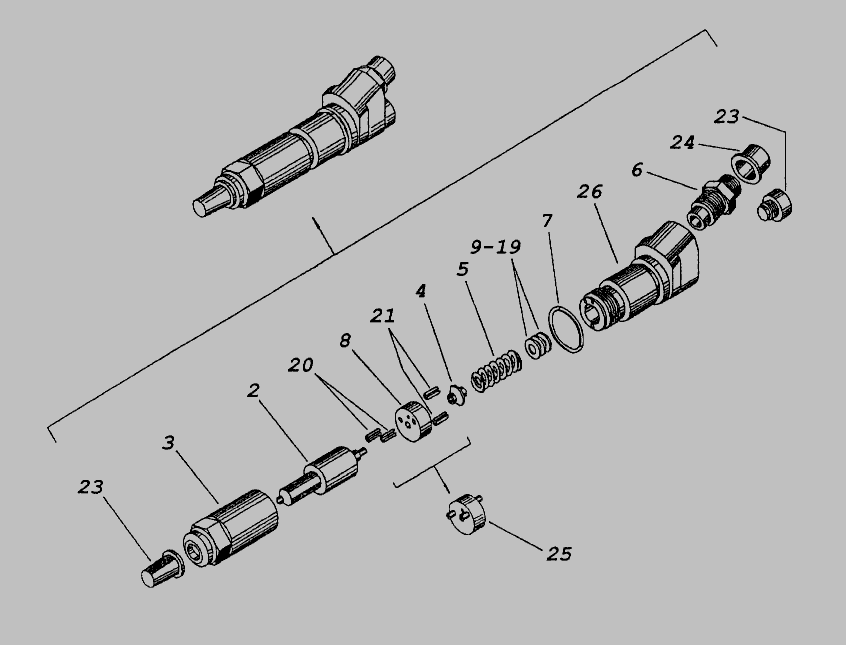 23
24
6
26
7
9-19
5
4
21
8
20
2
3
23
25