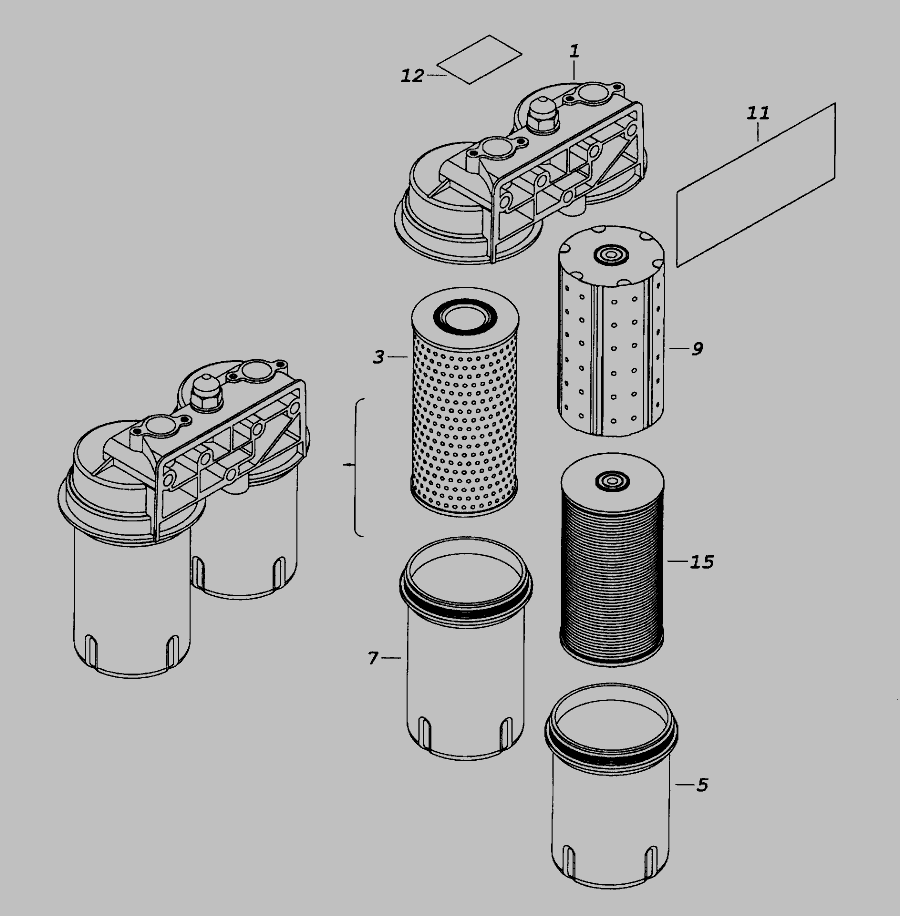 12
1
11
3
9
15
7
5