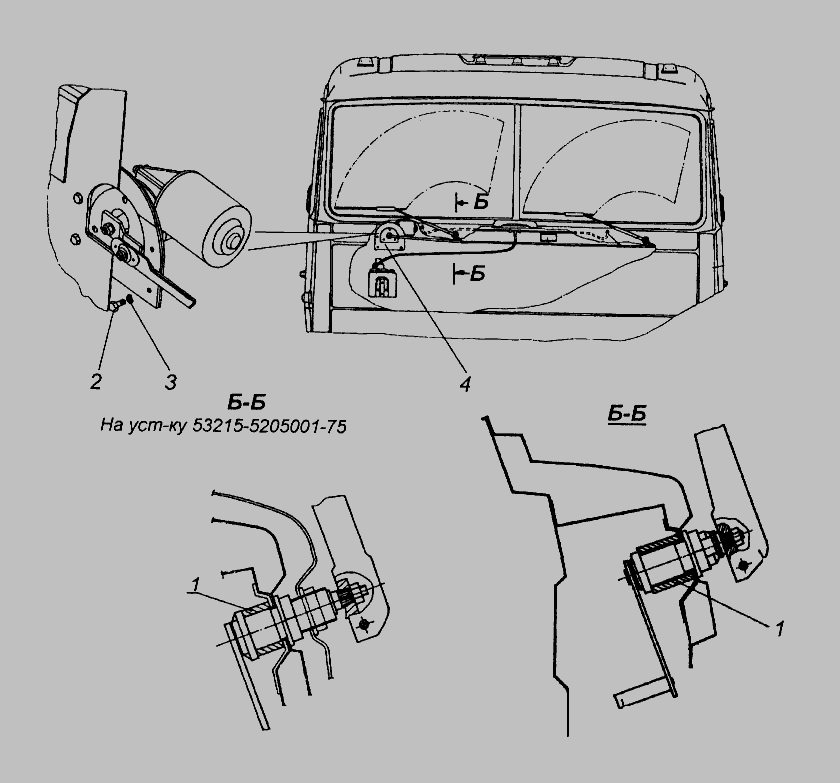 Б
Б
2
3
4
Б-Б
На уст-ку 53215-5205001-75
Б-Б
1
1