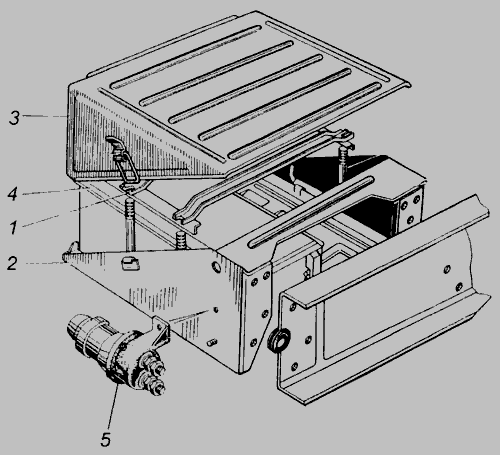 3
4
1
2
5