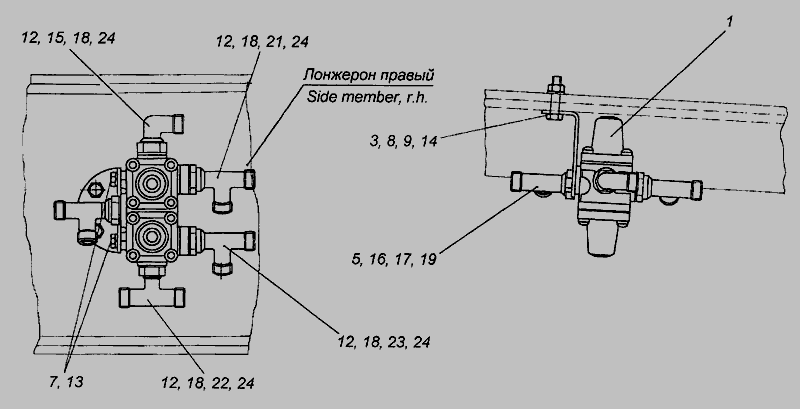 12, 15, 18, 24

12, 18, 21, 24

Лонжерон правый
Side member, r.h.

1

3, 8, 9, 14

5, 16, 17, 19

12, 18, 23, 24

7, 13

12, 18, 22, 24