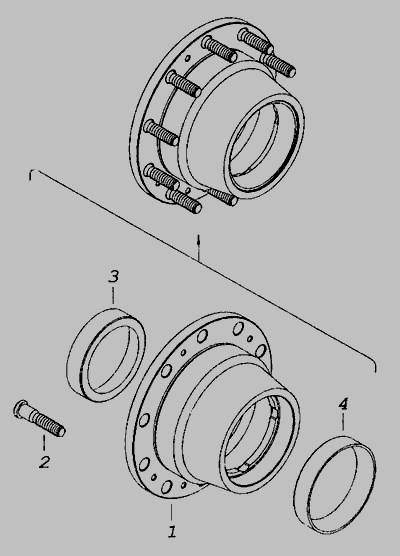 3

2

4

1