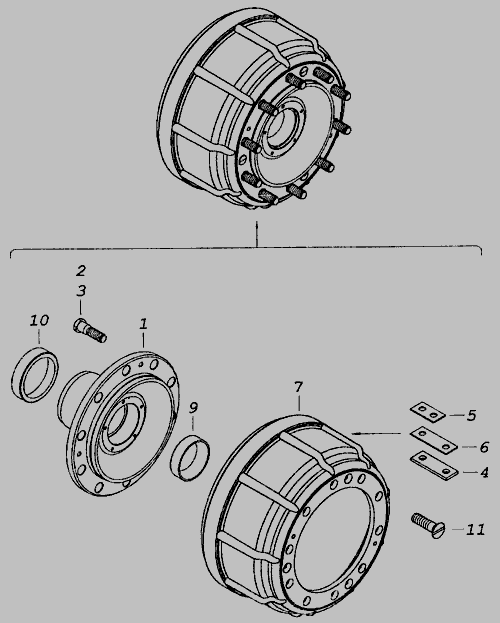 2
3
10
1
9
7
5
6
4
11