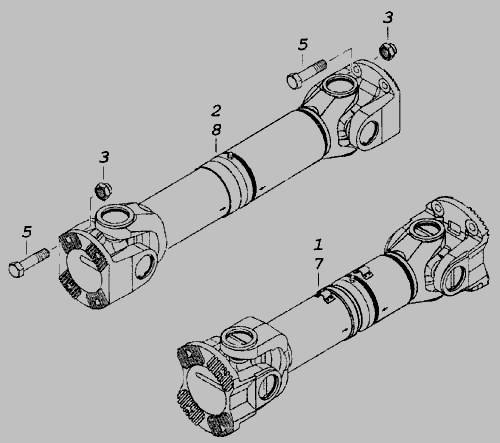 3
5
2
8
3
5
1
7