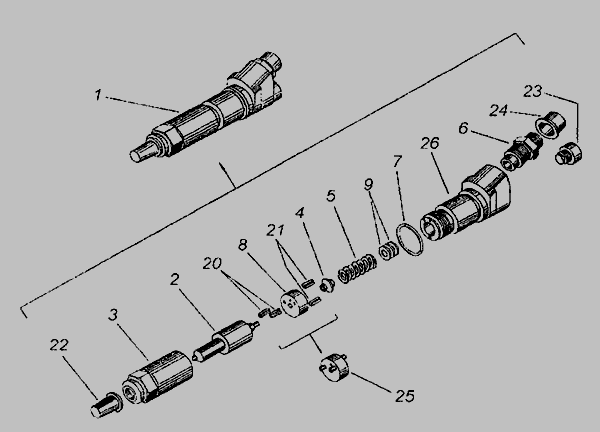 1
23
24
6
26
7
9
5
4
21
8
20
2
3
22
25