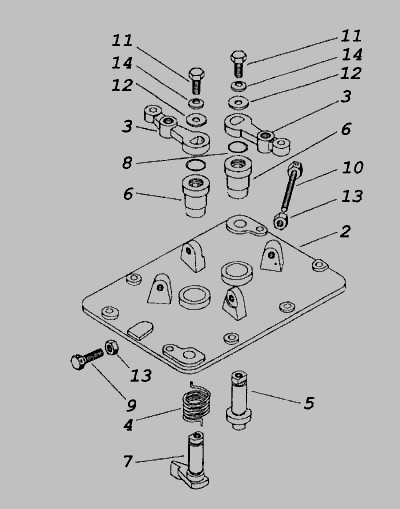 11
14
12
3
8
6
11
14
12
3
6
10
13
2
13
9
4
7
5