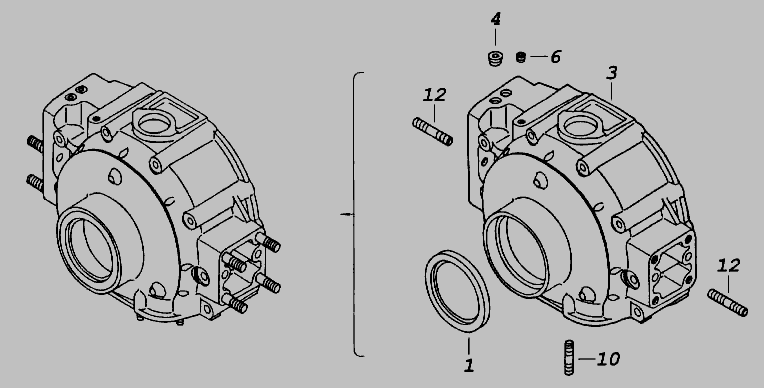 4
6
3
12
12
1
10