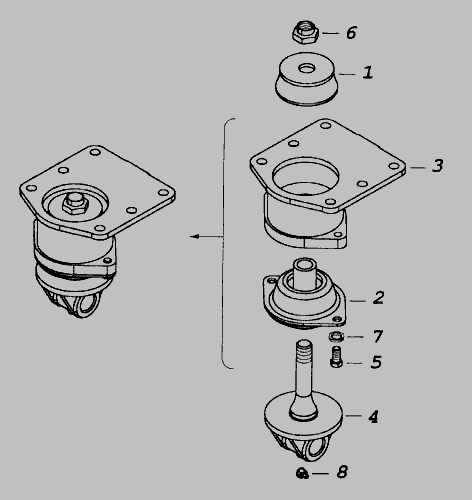 6
1
3
2
7
5
4
8