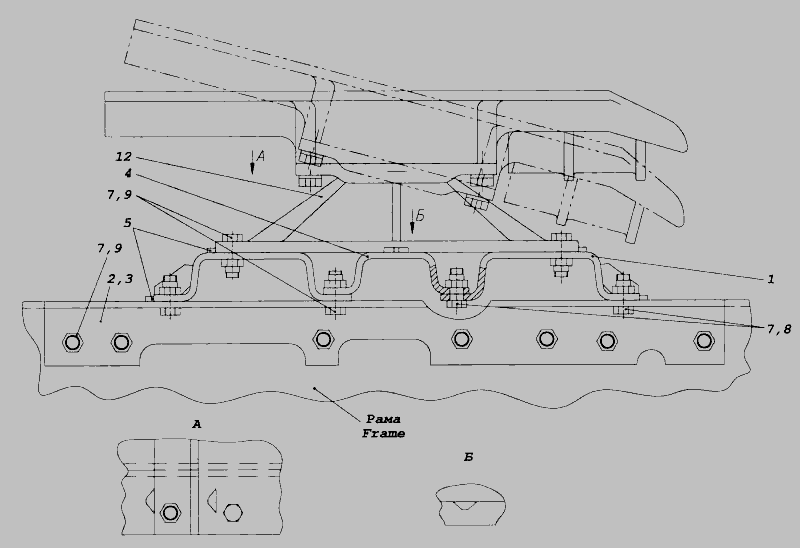 A
12
4
7,9
5
7,9
2,3
Б
1
7,8
Рама
Frame
A
Б