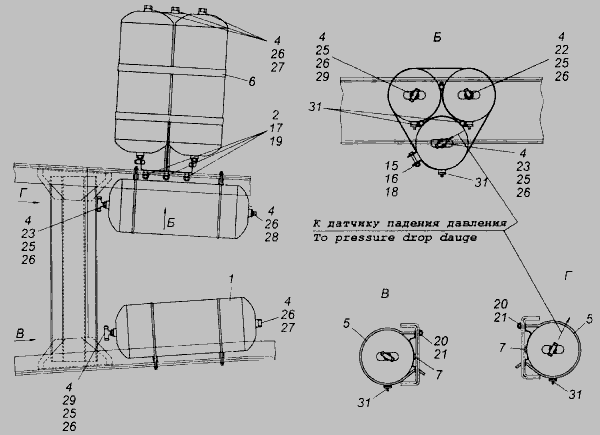 4
26
27

6

2
17
19

Г

4
23
25
26

Б

4
26
28

1

4
26
27

В

4
29
25
26

Б

4
25
26
29

4
22
25
26

31

4
23
25
26

15
16
18

31

К датчику падения давления
To pressure drop dauge

В

5

20
21

7

31

Г

20
21

5

7

31