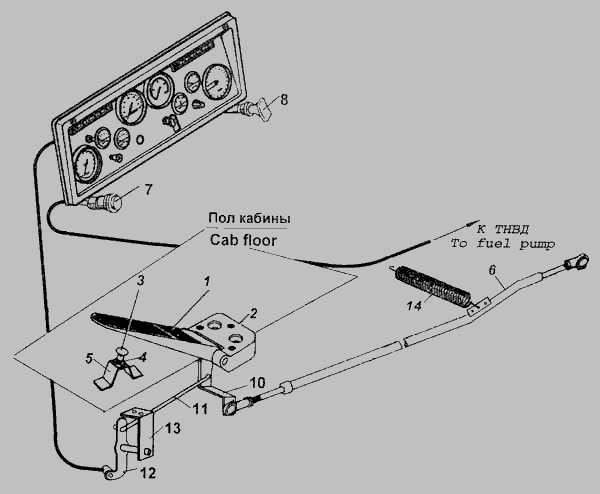 8

7

Пол кабины

Cab floor

К ТНВД
To fuel pump

6

14

3

1

2

5

4

10

11

13

12