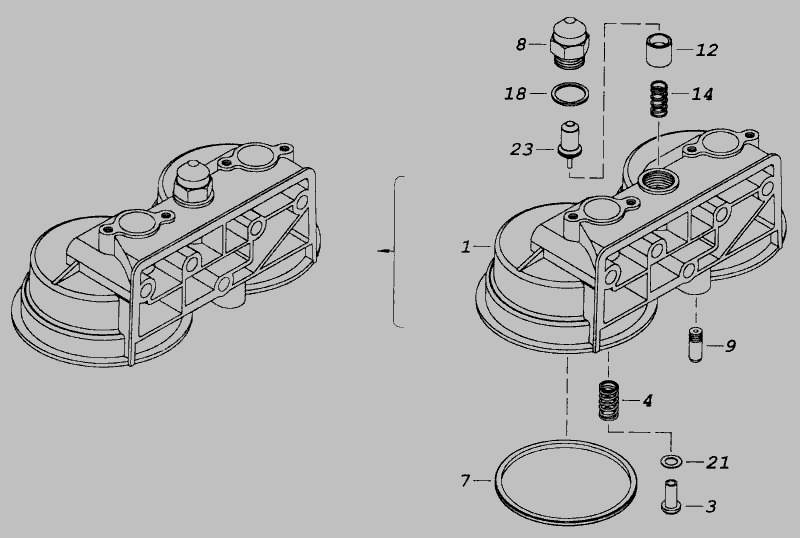 8
12
18
14
23
1
9
4
21
7
3