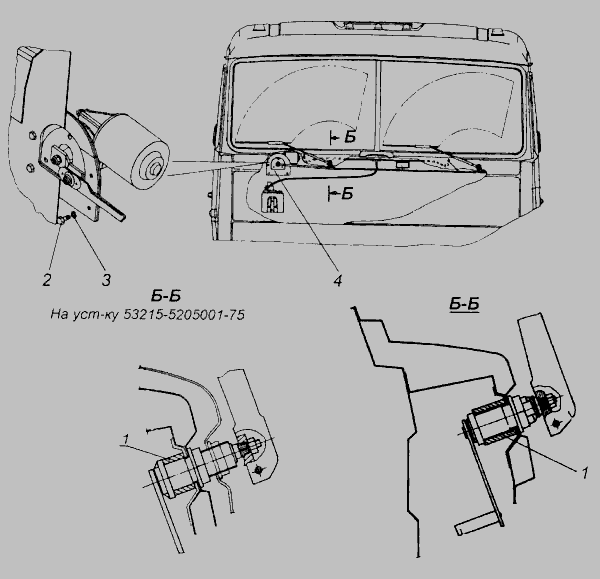 Б
Б
2
3
4
Б-Б
На уст-ку 53215-5205001-75
Б-Б
1
1