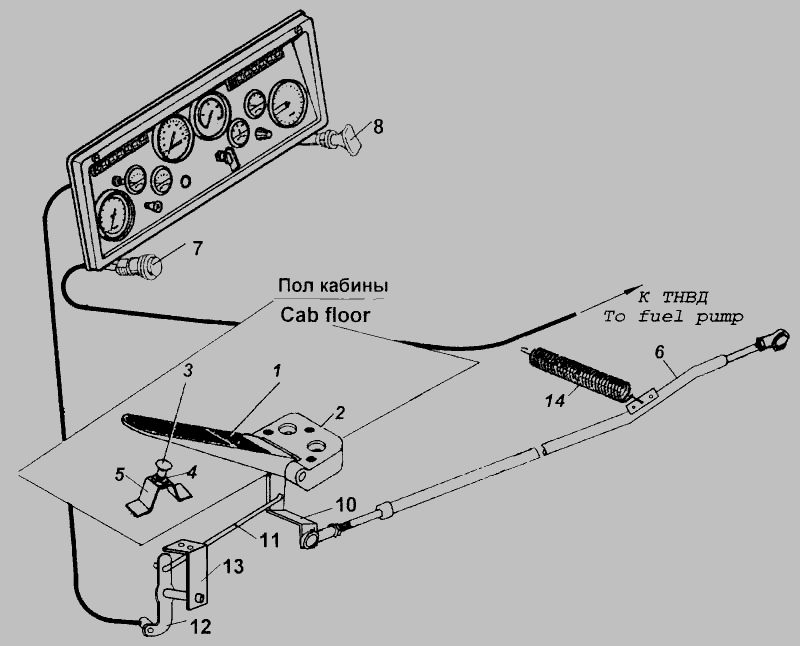 8
7
Пол кабины
Cab floor
К ТНВД
To fuel pump
6
14
3
1
2
5
4
10
11
13
12