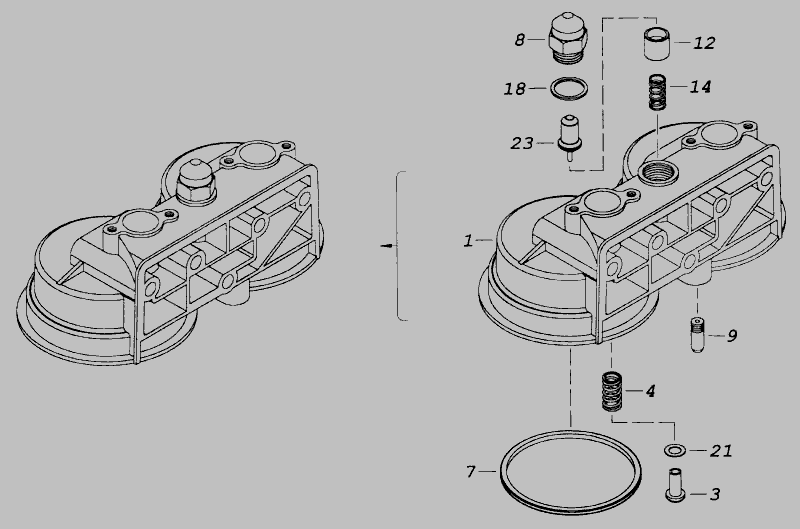 8
12
18
14
23
1
9
4
21
7
3