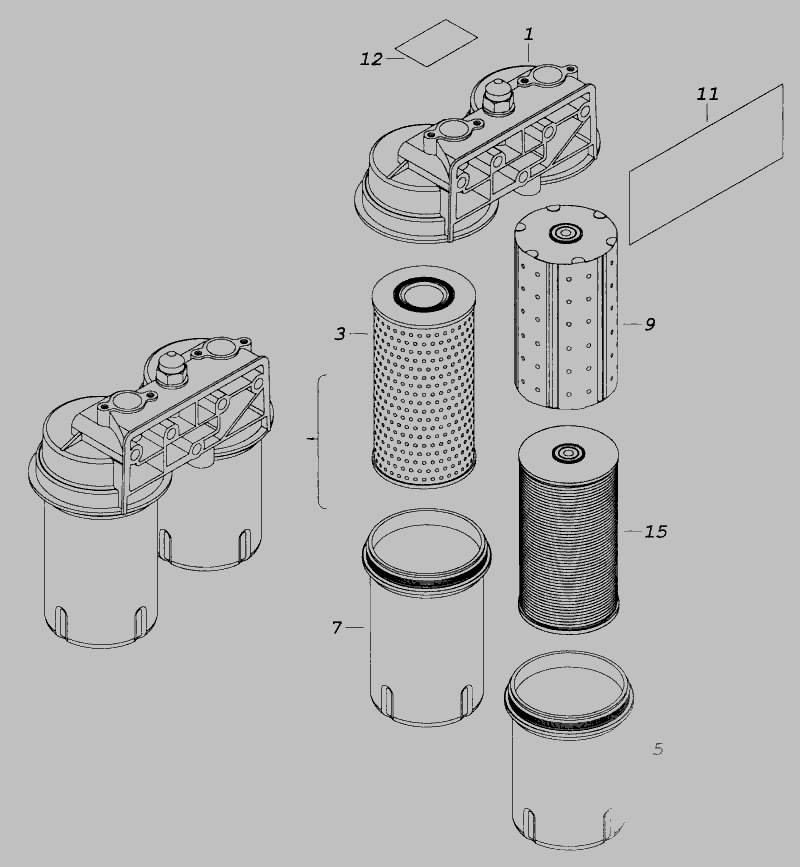 12
1
11
3
9
15
7
5