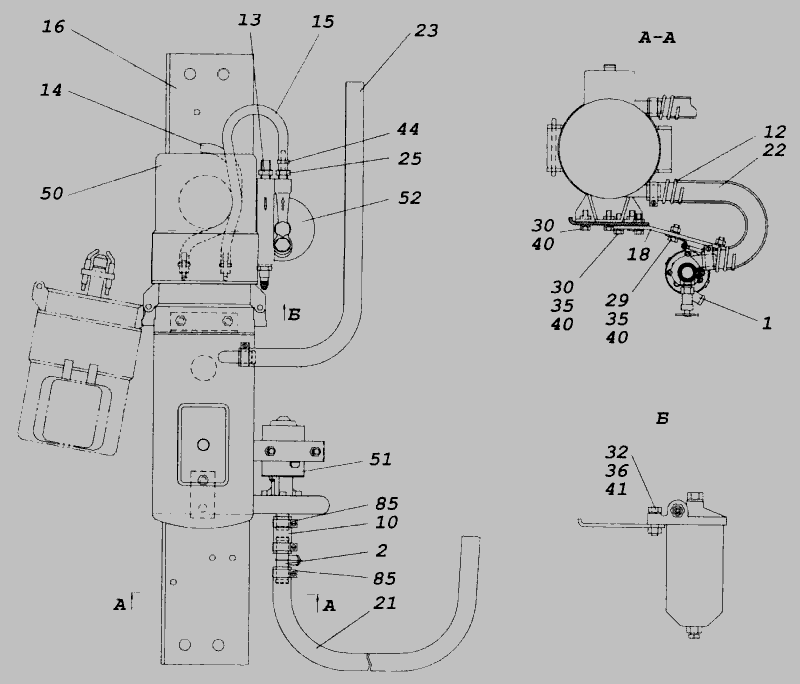 16
13
15
23
14
44
25
50
52
Б
51
85
10
2
85
А
А
21
А-А
12
22
30
40
18
30
35
40
29
35
40
1
Б
32
36
41