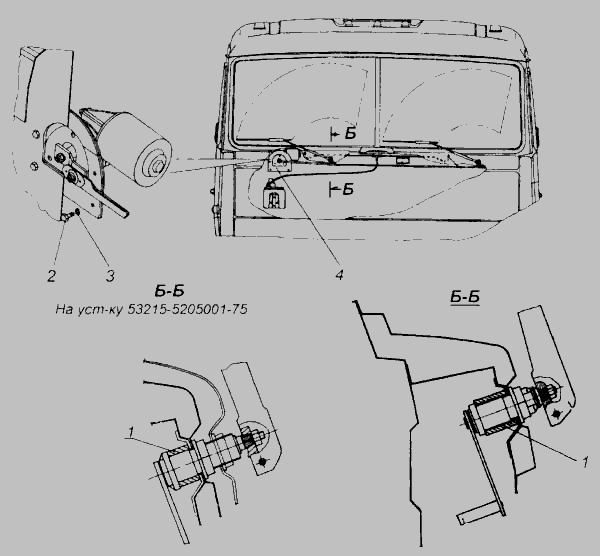 Б
Б
2
3
4
Б-Б
На уст-ку 53215-5205001-75
Б-Б
1
1