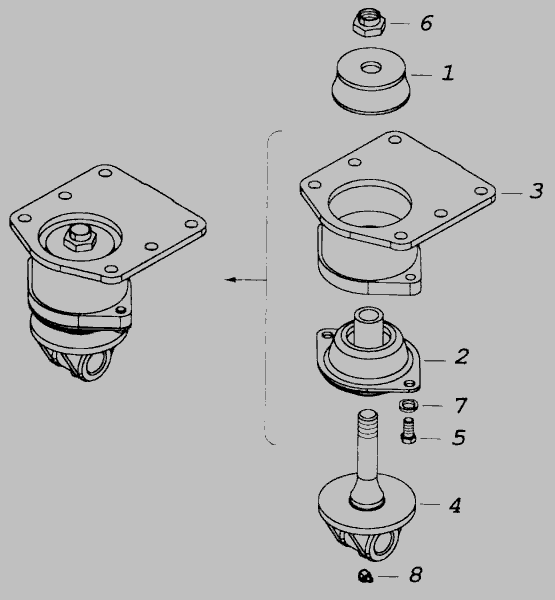 6
1
3
2
7
5
4
8