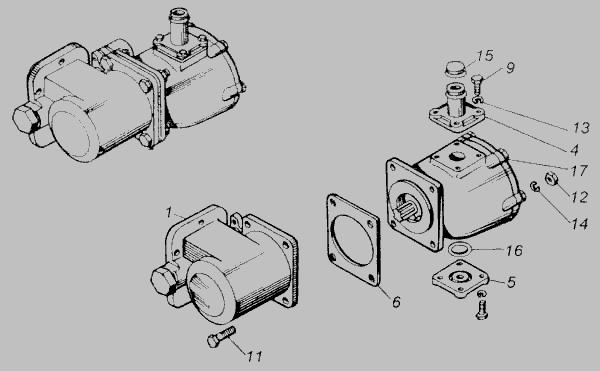 15
9
13
4
17
12
14
1
16
5
6
11