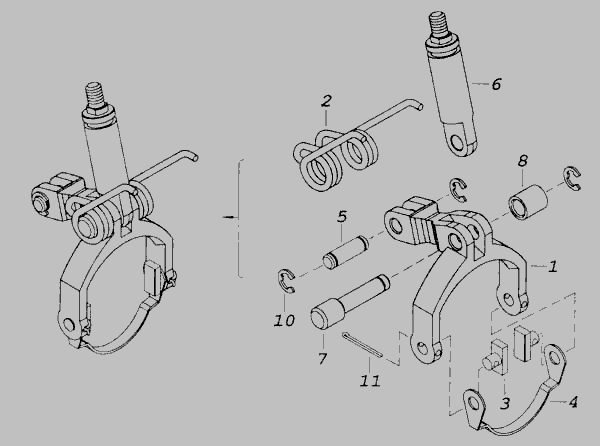 2
6
8
5
1
10
7
11
3
4