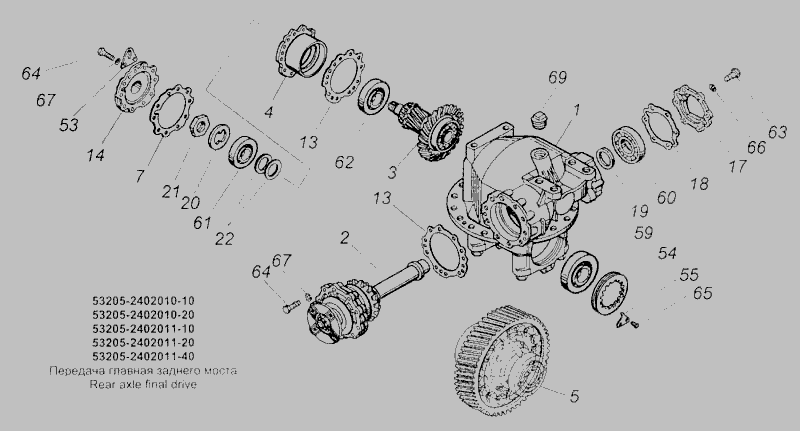 64
67
53
14
7
21
20
61
22
4
13
62
3
69
1
63
66
17
18
60
19
59
54
55
65
13
2
67
64
5

53205-2402010-10
53205-2402010-20
53205-2402011-10
53205-2402011-20
53205-2402011-40
Передача главная заднего моста
Rear axle final drive