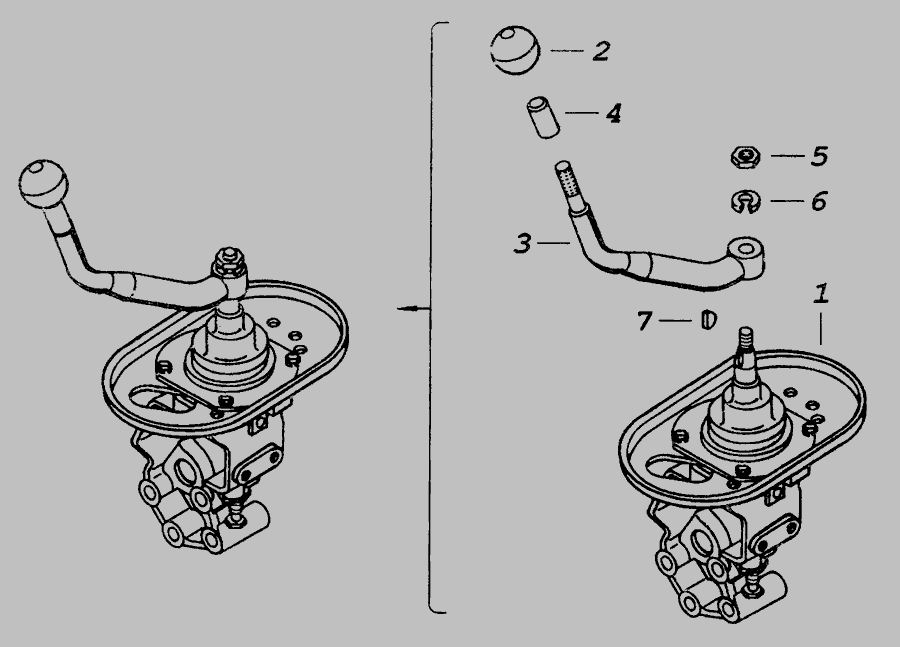 2
4
5
6
3
1
7