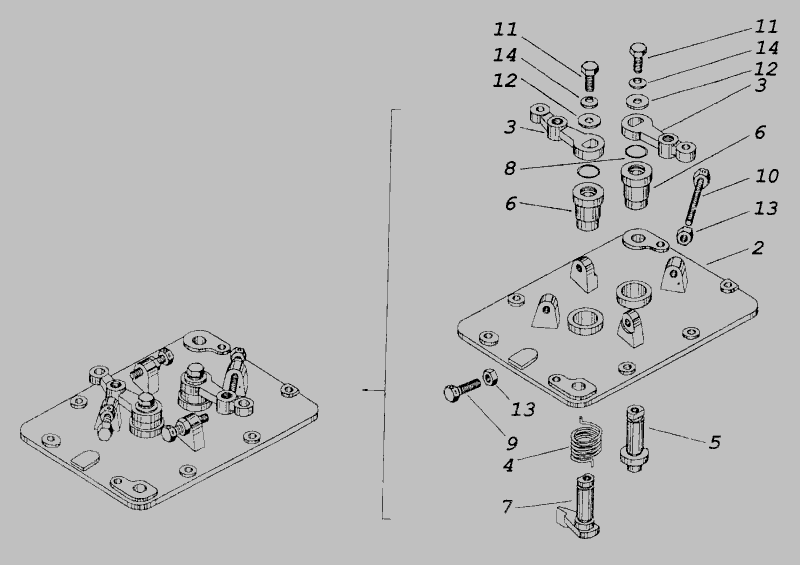 11
14
12
3
8
6
11
14
12
3
6
10
13
2
13
9
4
5
7