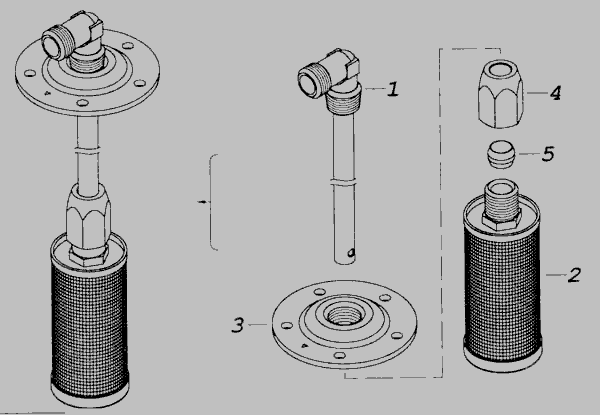 1
4
5
2
3