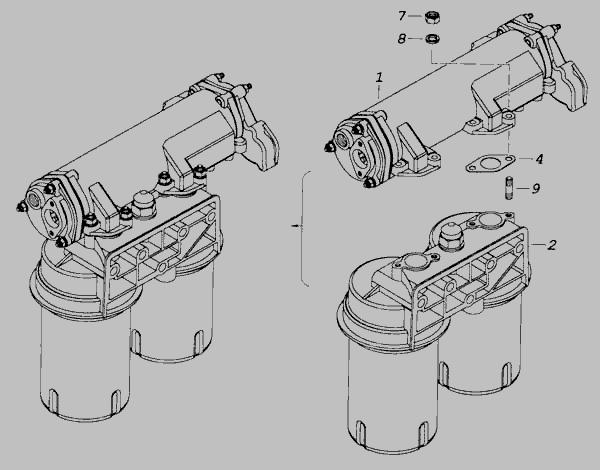 7
8
1
4
9
2