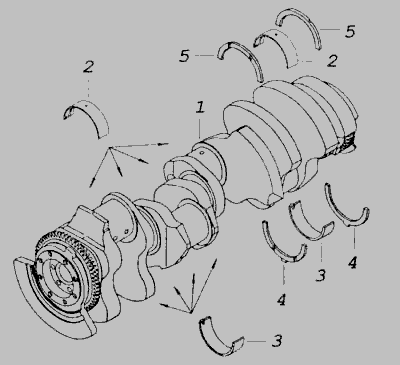 5
5
2
2
1
4
3
4
3