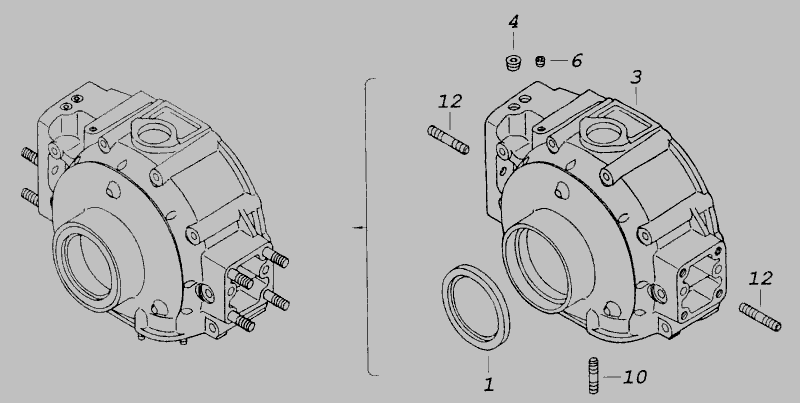 4
6
3
12
12
1
10