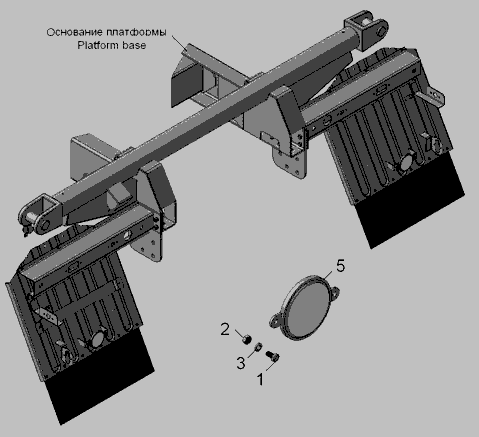 Основание платформы
Platform base

5

2

3

1