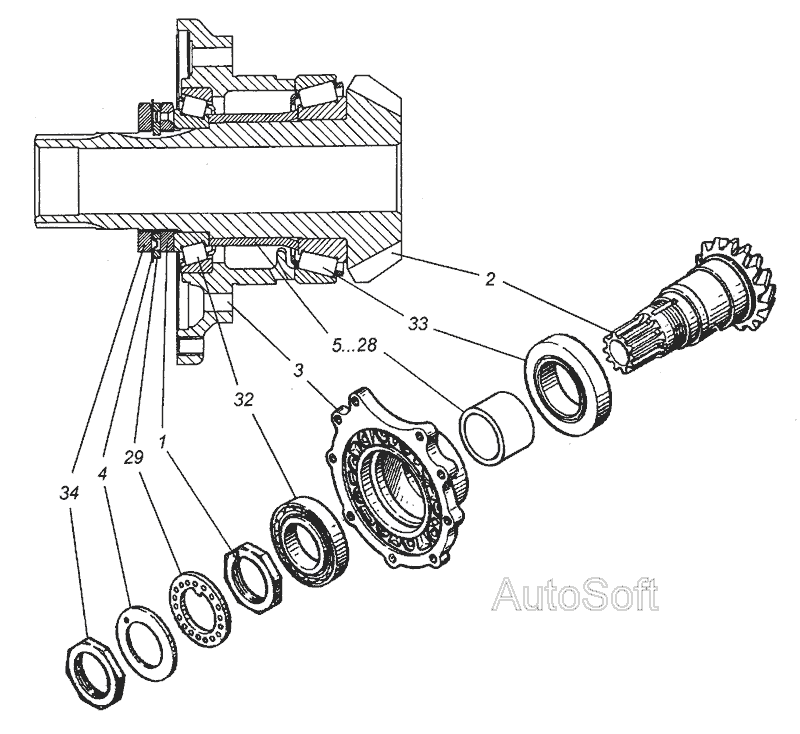 2
33
5...28
3
32
1
29
4
34
AutoSoft