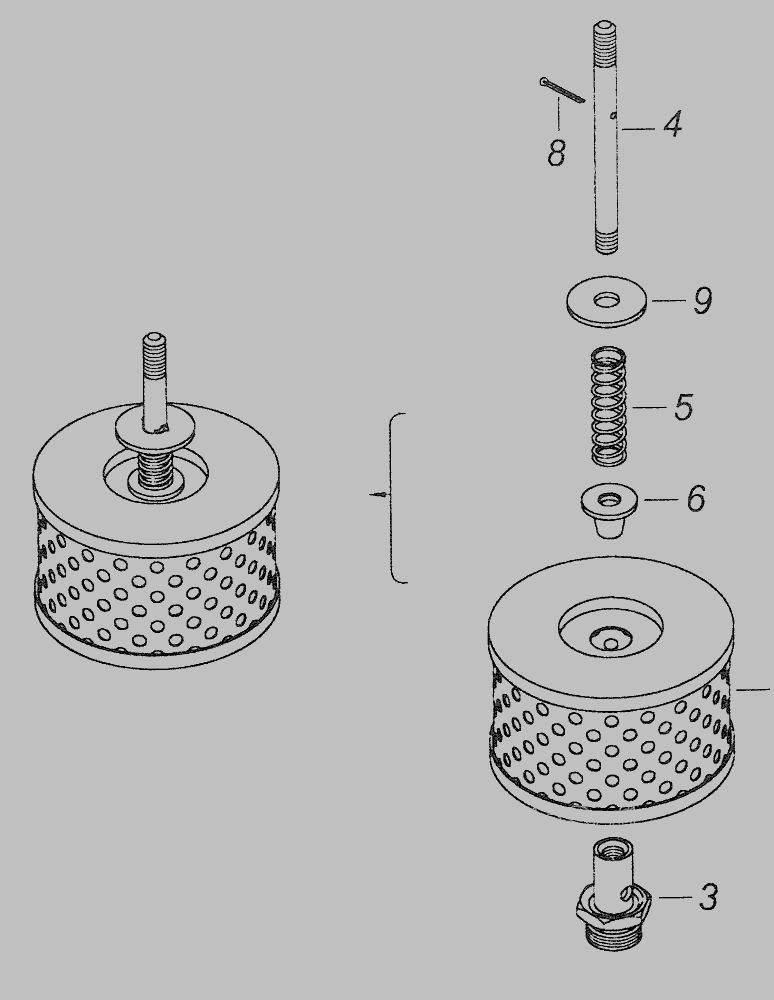 8
4
9
5
6
3